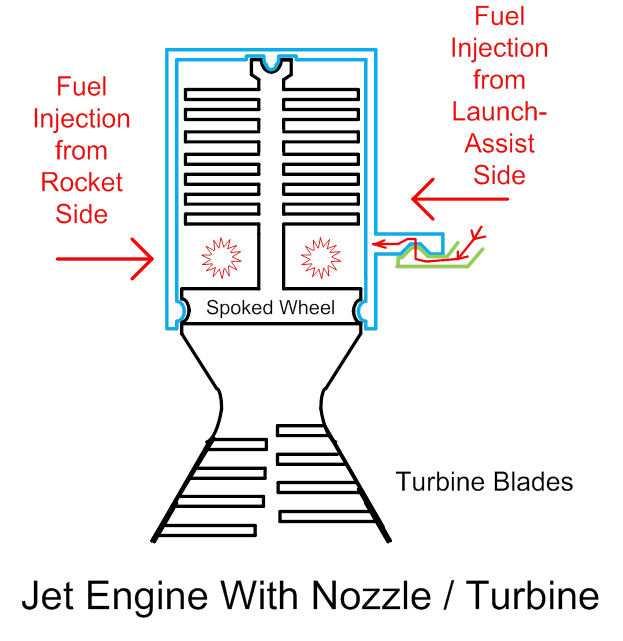 Fuel Injection from Rocket Side

Fuel Injection from Launch-Assist Side

Spoked Wheel

Turbine Blades

Jet Engine With Nozzle / Turbine